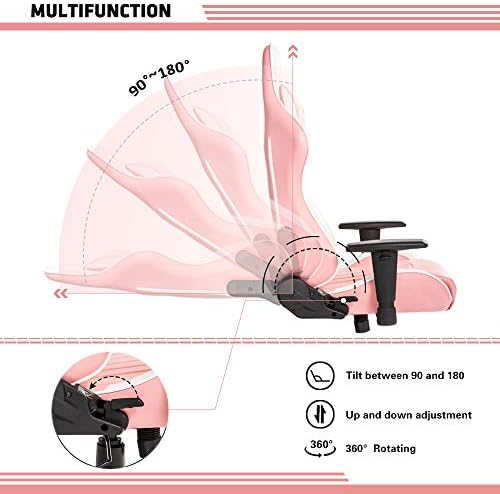 MULTIFUNCTION

90°~180°

Tilt between 90 and 180

Up and down adjustment

360°

360° Rotating