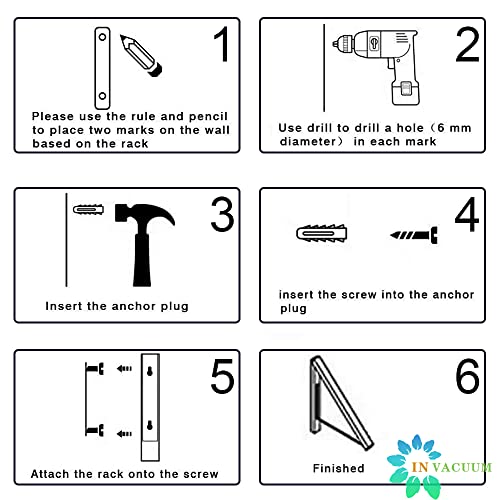 1

Please use the rule and pencil to place two marks on the wall based on the rack

2

Use drill to drill a hole（6 mm diameter） in each mark

3

Insert the anchor plug

4

insert the screw into the anchor plug

5

Attach the rack onto the screw

6

Finished

IN VACUUM