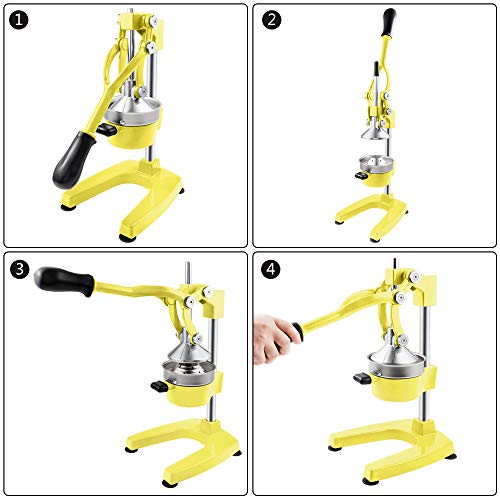 1

2

3

4