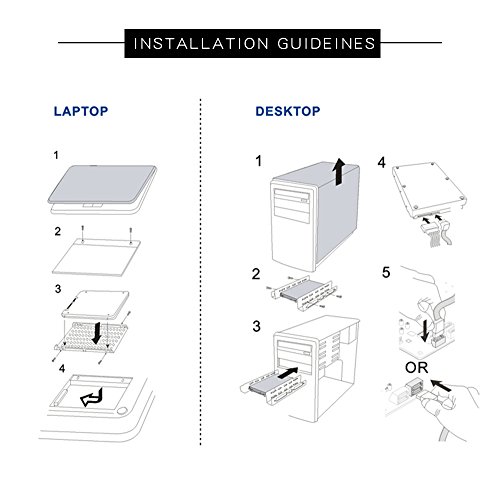 INSTALLATION GUIDEINES

LAPTOP

1

2

3

4

DESKTOP

1

2

3

4

5

OR