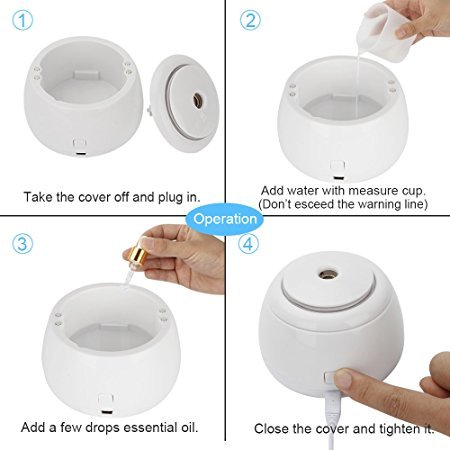 ①

Take the cover off and plug in.

②

Add water with measure cup. (Don't esceed the warning line)

Operation

③

Add a few drops essential oil.

④

Close the cover and tighten it.