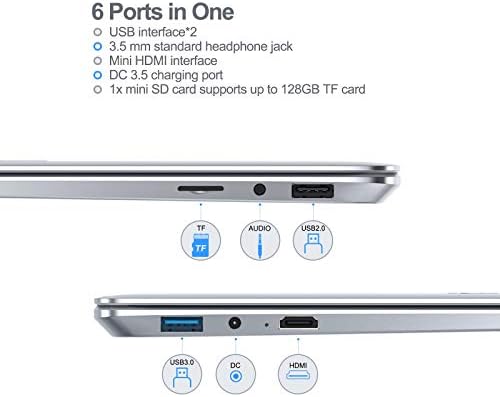 6 Ports in One

USB interface*2
3.5 mm standard headphone jack
Mini HDMI interface
DC 3.5 charging port
1x mini SD card supports up to 128GB TF card

TF
TF
AUDIO
USB2.0

USB3.0
DC
HDMI