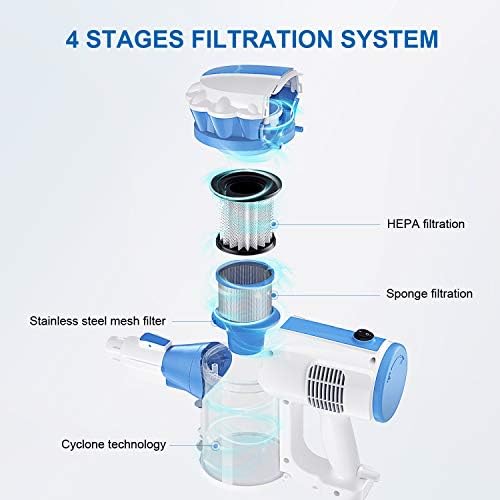 4 STAGES FILTRATION SYSTEM

HEPA filtration

Sponge filtration

Stainless steel mesh filter

Cyclone technology