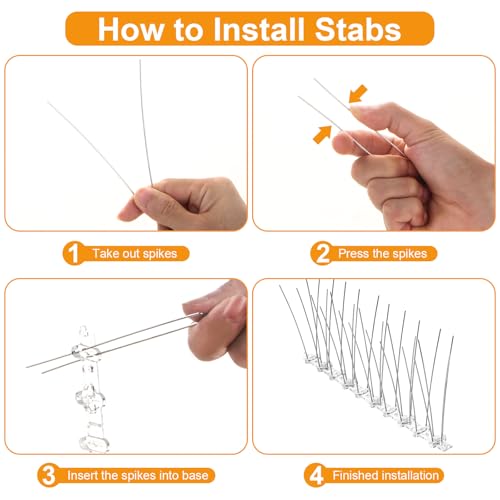 How to Install Stabs

1 Take out spikes

2 Press the spikes

3 Insert the spikes into base

4 Finished installation