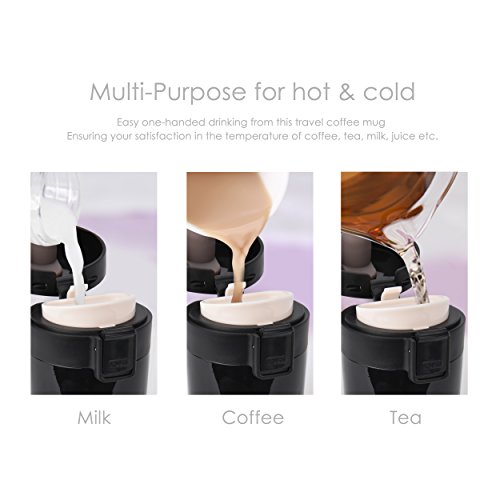 Multi-Purpose for hot & cold

Easy one-handed drinking from this travel coffee mug
Ensuring your satisfaction in the temperature of coffee, tea, milk, juice etc.

Milk

Coffee

Tea