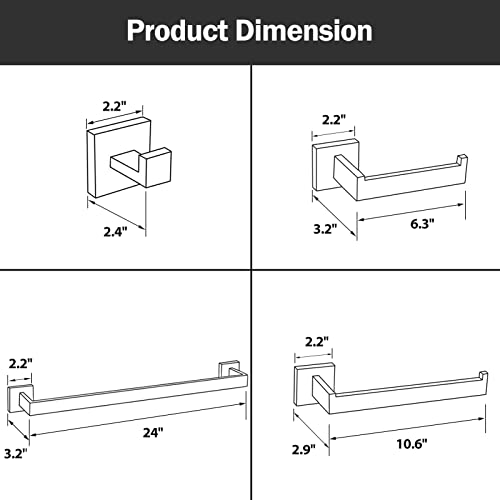 Product Dimension

2.2"

2.4"

2.2"

3.2"

6.3"

2.2"

24"

3.2"

2.2"

2.9"

10.6"