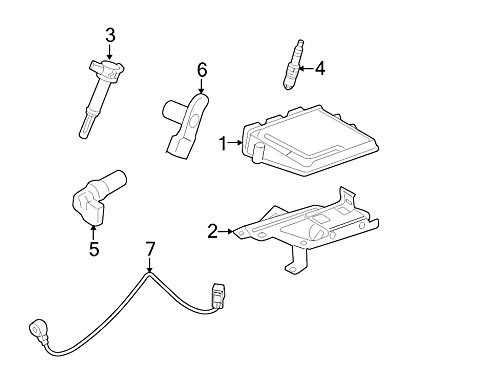 3
6
4
1
5
2
7