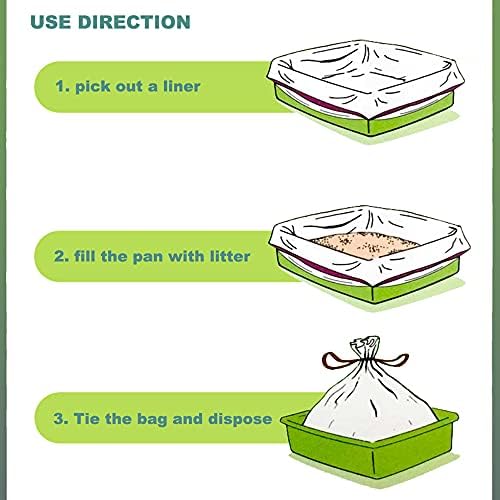 USE DIRECTION

1. pick out a liner

2. fill the pan with litter

3. Tie the bag and dispose