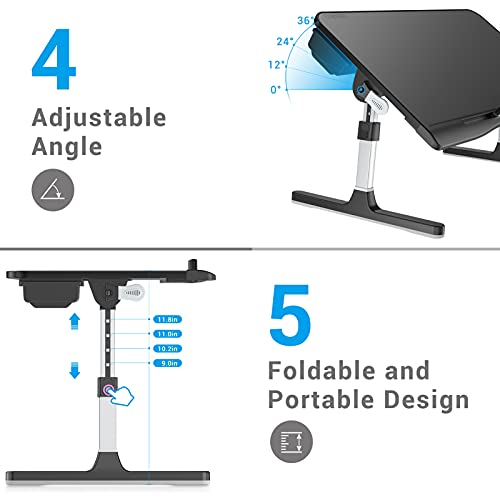 4

Adjustable Angle

36°
24°
12°
0°

11.8in
11.0in
10.2in
9.0in

5

Foldable and Portable Design