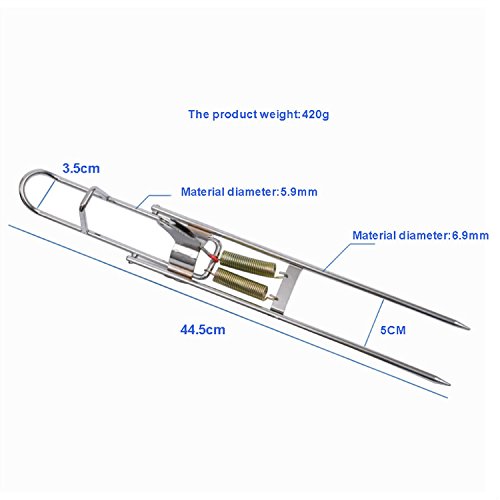 The product weight:420g

3.5cm

Material diameter:5.9mm

Material diameter:6.9mm

44.5cm

5CM