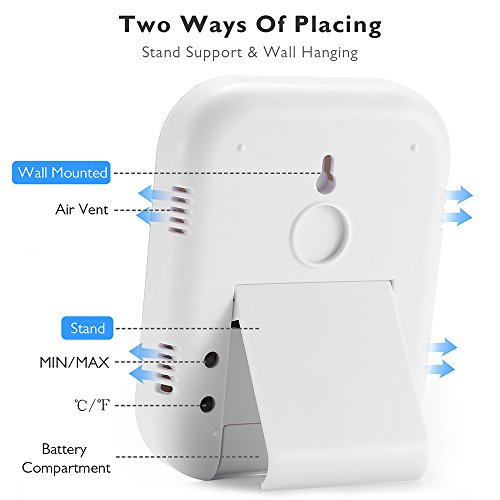 Two Ways Of Placing

Stand Support & Wall Hanging

Wall Mounted

Air Vent

Stand

MIN/MAX

℃/℉

Battery Compartment