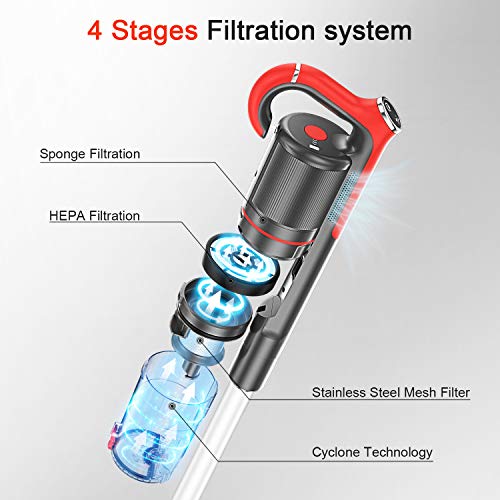 4 Stages Filtration system

Sponge Filtration

HEPA Filtration

Stainless Steel Mesh Filter

Cyclone Technology