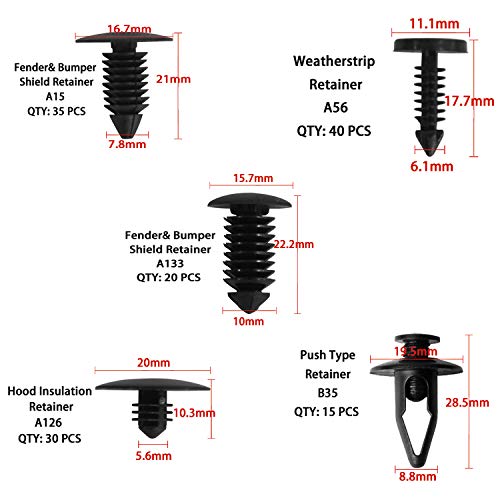 16.7mm

Fender& Bumper Shield Retainer A15 QTY: 35 PCS

21mm

7.8mm

11.1mm

Weatherstrip Retainer A56 QTY: 40 PCS

17.7mm

6.1mm

15.7mm

Fender& Bumper Shield Retainer A133 QTY: 20 PCS

22.2mm

10mm

20mm

Hood Insulation Retainer A126 QTY: 30 PCS

10.3mm

5.6mm

Push Type Retainer B35 QTY: 15 PCS

19.5mm

28.5mm

8.8mm