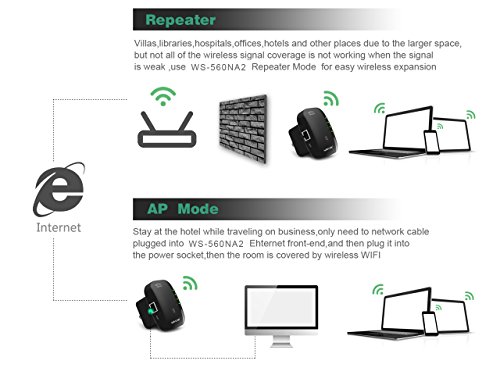 Repeater

Villas,libraries,hospitals,offices,hotels and other places due to the larger space, but not all of the wireless signal coverage is not working when the signal is weak ,use WS-560NA2 Repeater Mode for easy wireless expansion

Internet

AP Mode

Stay at the hotel while traveling on business,only need to network cable plugged into WS-560NA2 Ehternet front-end,and then plug it into the power socket,then the room is covered by wireless WIFI