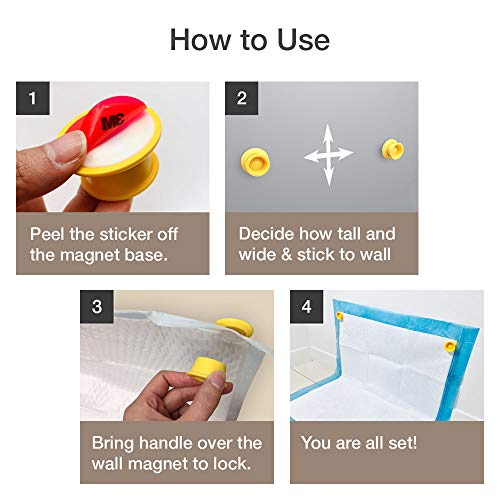 How to Use

1

3M

Peel the sticker off the magnet base.

2

Decide how tall and wide & stick to wall

3

Bring handle over the wall magnet to lock.

4

You are all set!