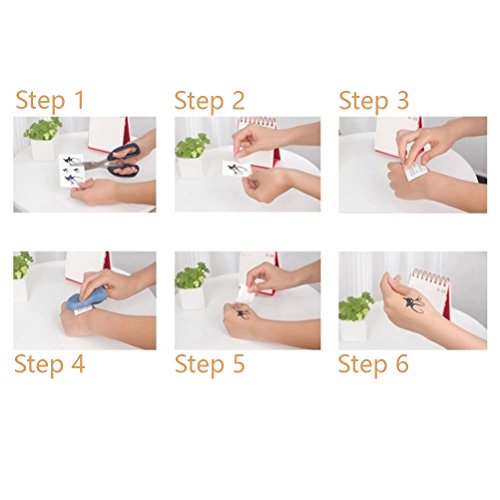 Step 1

Step 2

Step 3

Step 4

Step 5

Step 6