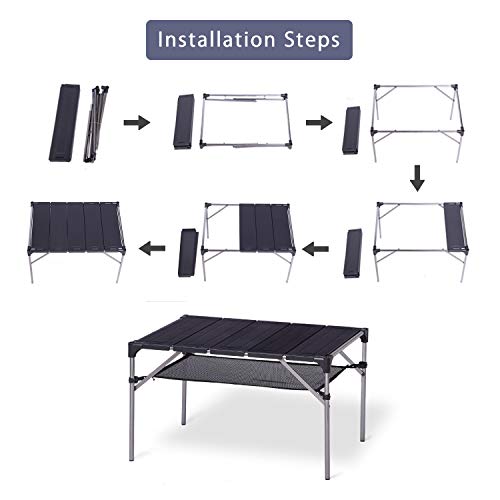 Installation Steps