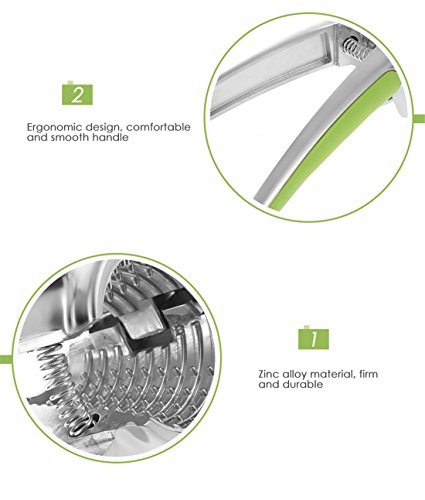 2

Ergonomic design, comfortable and smooth handle

1

Zinc alloy material, firm and durable