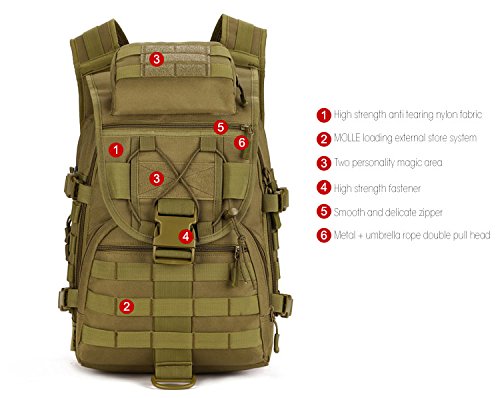 3
5
6
1
3
4
2

1 High strength anti tearing nylon fabric
2 MOLLE loading external store system
3 Two personality magic area
4 High strength fastener
5 Smooth and delicate zipper
6 Metal + umbrella rope double pull head