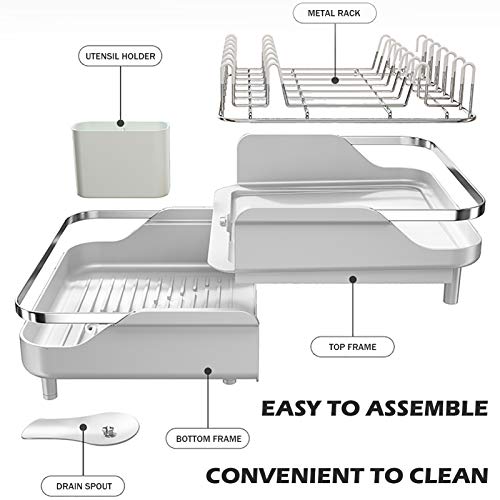 METAL RACK

UTENSIL HOLDER

TOP FRAME

BOTTOM FRAME

DRAIN SPOUT

EASY TO ASSEMBLE

CONVENIENT TO CLEAN