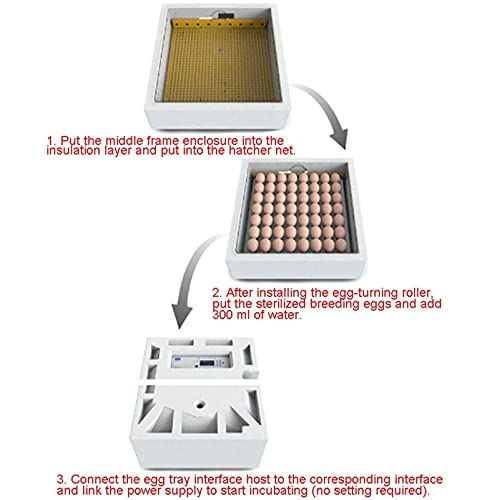 1. Put the middle frame enclosure into the insulation layer and put into the hatcher net.

2. After installing the egg-turning roller, put the sterilized breeding eggs and add 300 ml of water.

3. Connect the egg tray interface host to the corresponding interface and link the power supply to start incubating (no setting required).