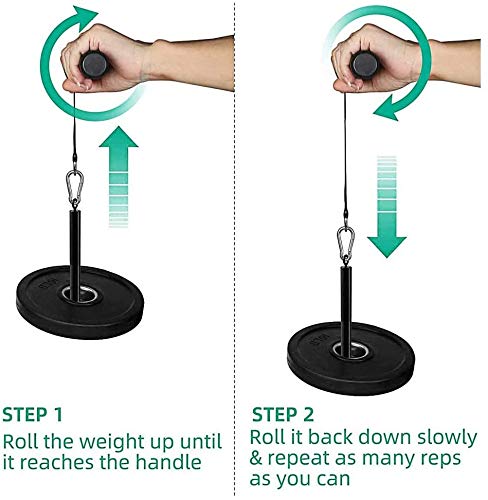 STEP 1
Roll the weight up until it reaches the handle

STEP 2
Roll it back down slowly & repeat as many reps as you can