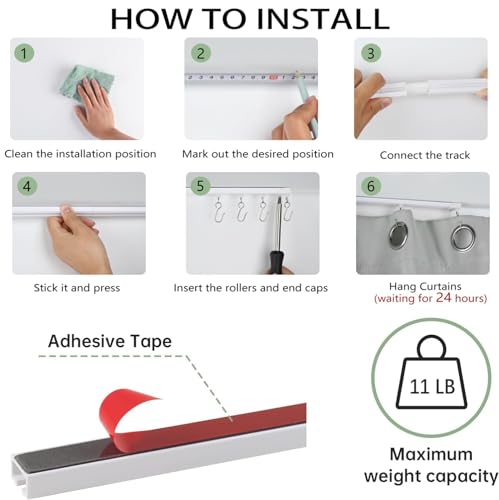 HOW TO INSTALL

1

Clean the installation position

2

Mark out the desired position

3

Connect the track

4

Stick it and press

5

Insert the rollers and end caps

6

Hang Curtains
(waiting for 24 hours)

Adhesive Tape

11 LB

Maximum weight capacity