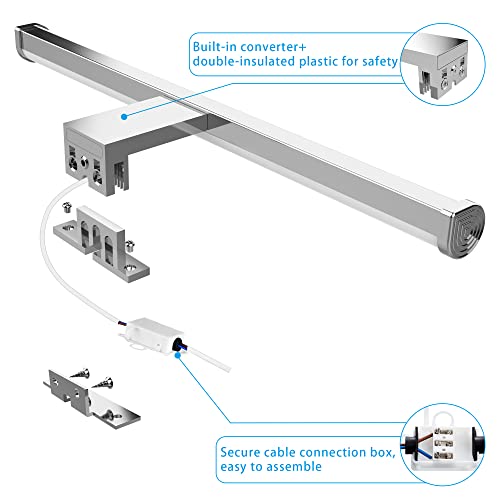 Built-in converter+
double-insulated plastic for safety

Secure cable connection box,
easy to assemble