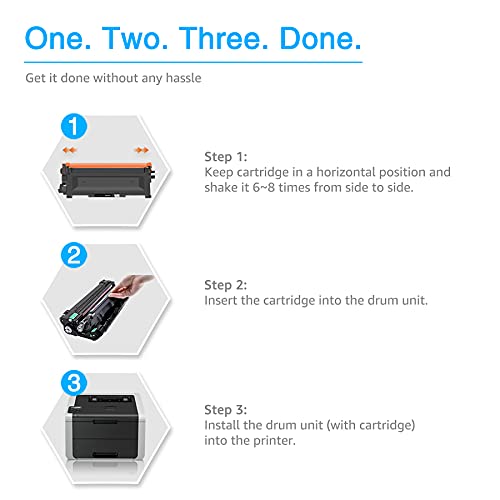 One. Two. Three. Done.

Get it done without any hassle

1

Step 1:
Keep cartridge in a horizontal position and shake it 6~8 times from side to side.

2

Step 2:
Insert the cartridge into the drum unit.

3

Step 3:
Install the drum unit (with cartridge) into the printer.