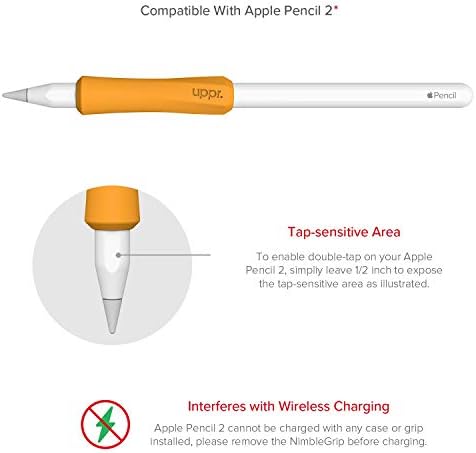 Compatible With Apple Pencil 2*

uppr.

Pencil

Tap-sensitive Area

To enable double-tap on your Apple Pencil 2, simply leave 1/2 inch to expose the tap-sensitive area as illustrated.

Interferes with Wireless Charging

Apple Pencil 2 cannot be charged with any case or grip installed, please remove the NimbleGrip before charging.