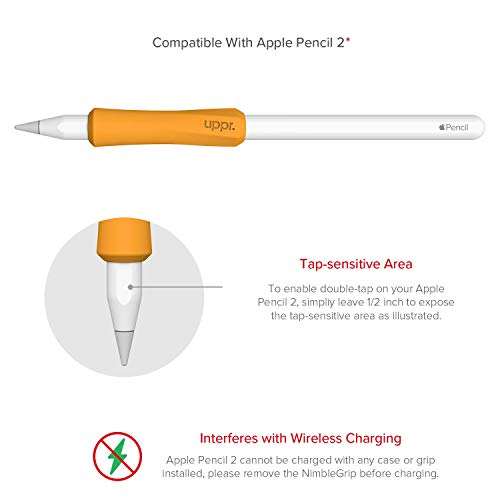 Compatible With Apple Pencil 2*

uppr.

Pencil

Tap-sensitive Area

To enable double-tap on your Apple Pencil 2, simply leave 1/2 inch to expose the tap-sensitive area as illustrated.

Interferes with Wireless Charging

Apple Pencil 2 cannot be charged with any case or grip installed, please remove the NimbleGrip before charging.