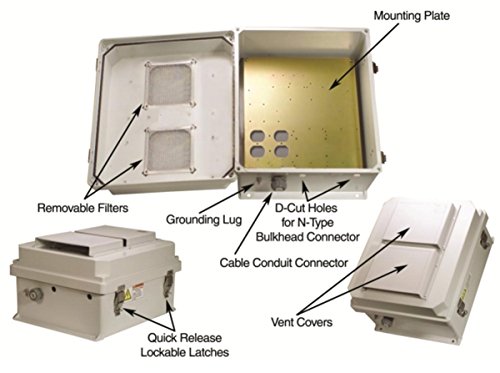 Mounting Plate

Removable Filters

Grounding Lug

D-Cut Holes for N-Type Bulkhead Connector

Cable Conduit Connector

Vent Covers

Quick Release Lockable Latches