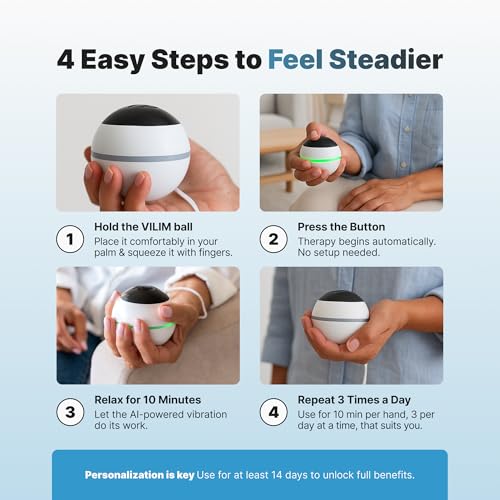 4 Easy Steps to Feel Steadier

1 Hold the VILIM ball
Place it comfortably in your palm & squeeze it with fingers.

2 Press the Button
Therapy begins automatically. No setup needed.

3 Relax for 10 Minutes
Let the AI-powered vibration do its work.

4 Repeat 3 Times a Day
Use for 10 min per hand, 3 per day at a time, that suits you.

Personalization is key Use for at least 14 days to unlock full benefits.