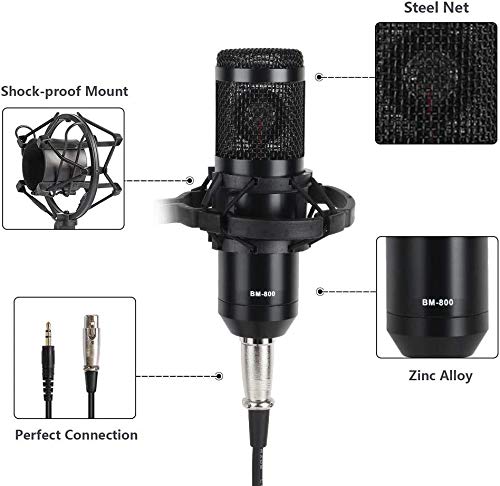 Steel Net

Shock-proof Mount

BM-800

BM-800

Zinc Alloy

Perfect Connection