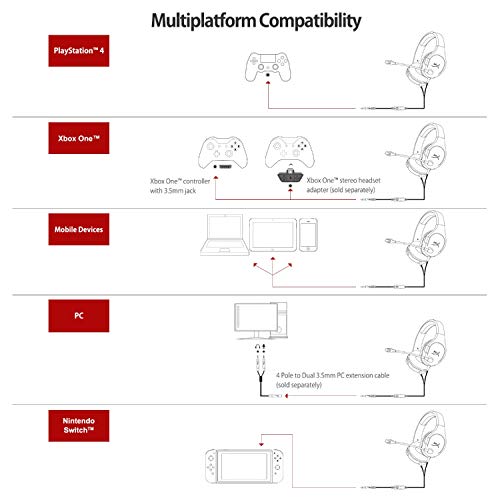 Multiplatform Compatibility

PlayStation™ 4

Xbox One™

Xbox One™ controller with 3.5mm jack

Xbox One™ stereo headset adapter (sold separately)

Mobile Devices

PC

4 Pole to Dual 3.5mm PC extension cable (sold separately)

Nintendo Switch™