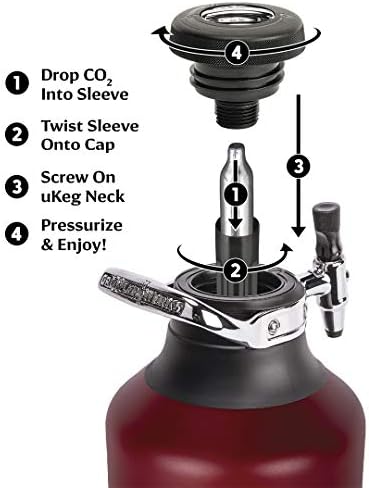 4

1 Drop $CO_2$ Into Sleeve

2 Twist Sleeve Onto Cap

3 Screw On uKeg Neck

4 Pressurize & Enjoy!

3

1

2