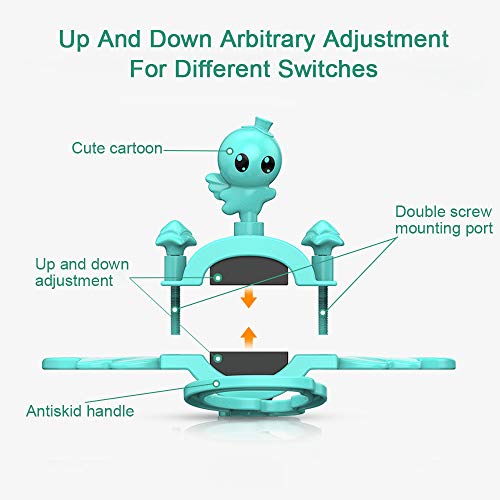 Up And Down Arbitrary Adjustment
For Different Switches

Cute cartoon

Double screw
mounting port

Up and down
adjustment

Antiskid handle