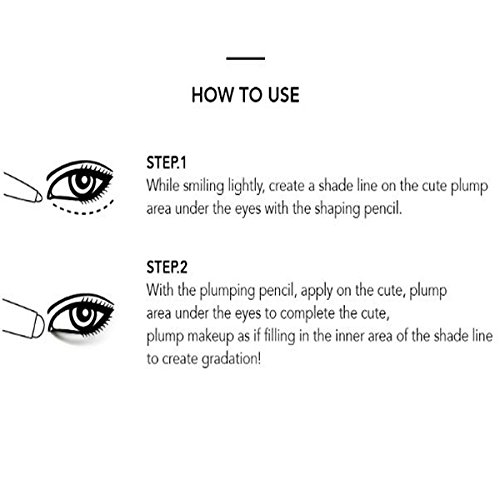 HOW TO USE

STEP.1
While smiling lightly, create a shade line on the cute plump area under the eyes with the shaping pencil.

STEP.2
With the plumping pencil, apply on the cute, plump area under the eyes to complete the cute, plump makeup as if filling in the inner area of the shade line to create gradation!