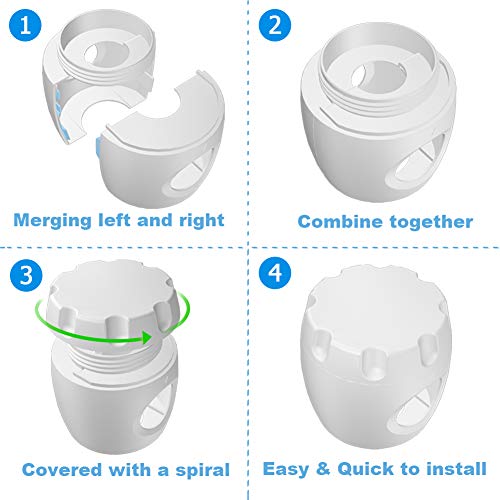 1
Merging left and right

2
Combine together

3
Covered with a spiral

4
Easy & Quick to install