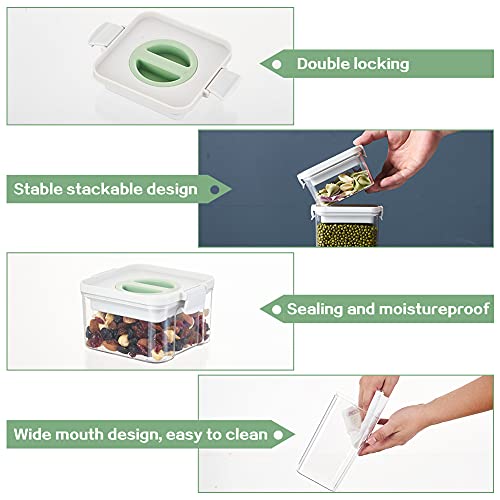 Double locking

Stable stackable design

Sealing and moistureproof

Wide mouth design, easy to clean