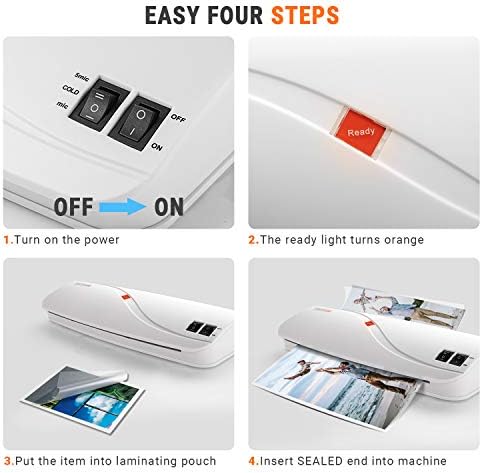 EASY FOUR STEPS

5mic
COLD
mic
OFF
ON

OFF ON

Ready

1.Turn on the power

2.The ready light turns orange

3.Put the item into laminating pouch

4.Insert SEALED end into machine