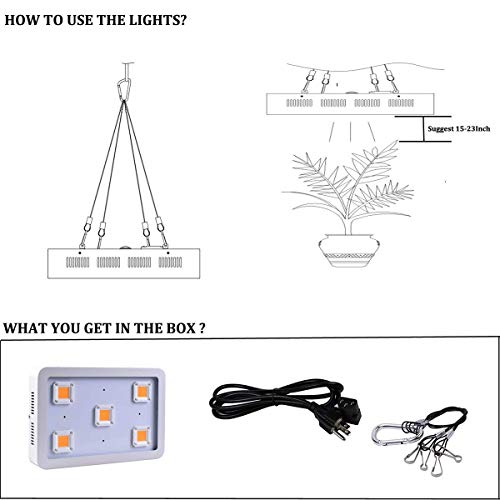 HOW TO USE THE LIGHTS?

Suggest 15-23Inch

WHAT YOU GET IN THE BOX ?