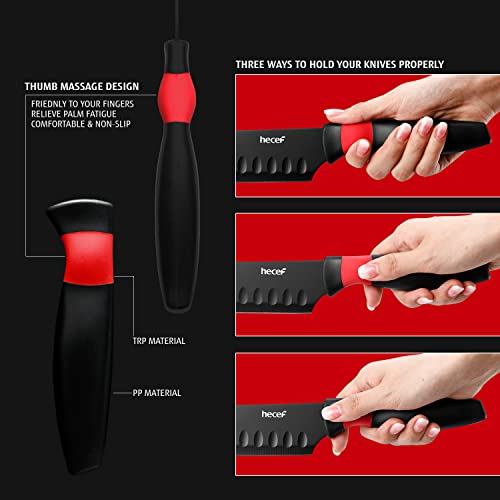 THUMB MASSAGE DESIGN

FRIEDNLY TO YOUR FINGERS
RELIEVE PALM FATIGUE
COMFORTABLE & NON-SLIP

TRP MATERIAL

PP MATERIAL

THREE WAYS TO HOLD YOUR KNIVES PROPERLY

hecef

hecef

hecef