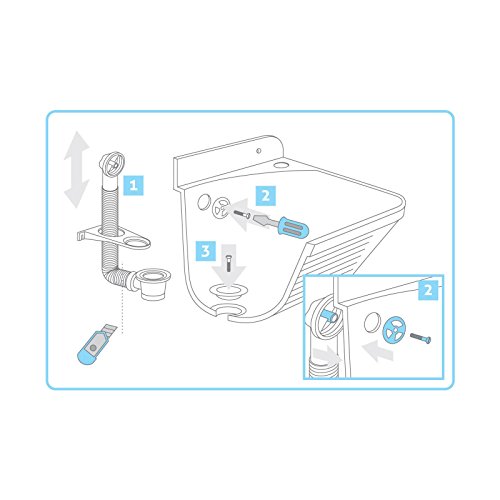 1
2
3
2