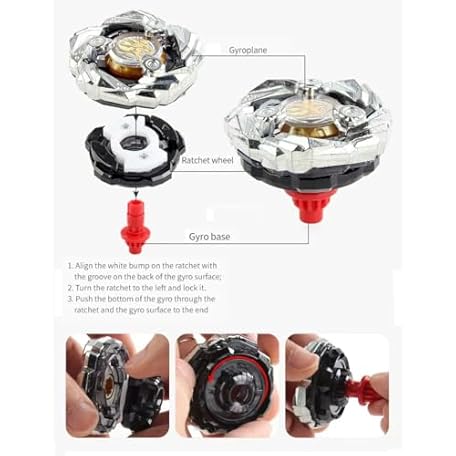 Gyroplane

Ratchet wheel

Gyro base

1. Align the white bump on the ratchet with the groove on the back of the gyro surface;
2. Turn the ratchet to the left and lock it.
3. Push the bottom of the gyro through the ratchet and the gyro surface to the end