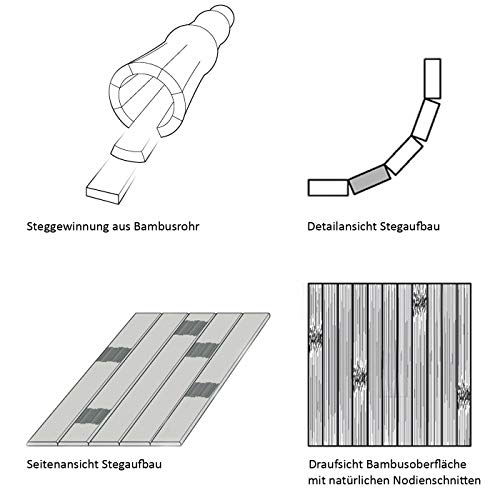 Steggewinnung aus Bambusrohr

Detailansicht Stegaufbau

Seitenansicht Stegaufbau

Draufsicht Bambusoberfläche mit natürlichen Nodienschnitten