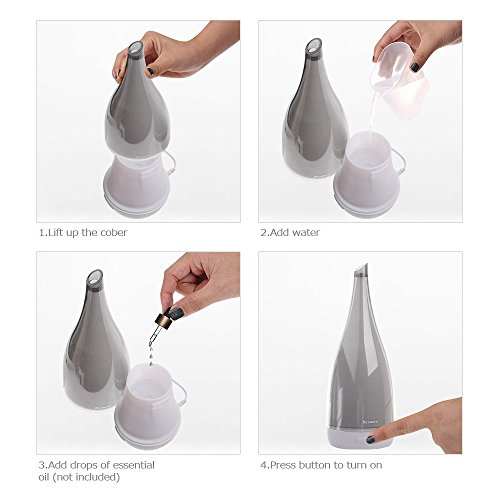 1.Lift up the cober

2.Add water

3.Add drops of essential oil (not included)

4.Press button to turn on