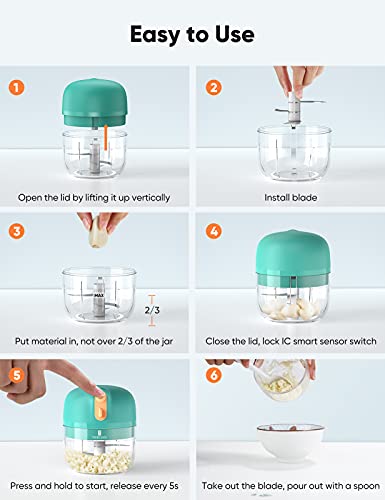 Easy to Use

1
Open the lid by lifting it up vertically

2
Install blade

3
MAX
2/3
Put material in, not over 2/3 of the jar

4
Close the lid, lock IC smart sensor switch

5
Press and hold to start, release every 5s

6
Take out the blade, pour out with a spoon