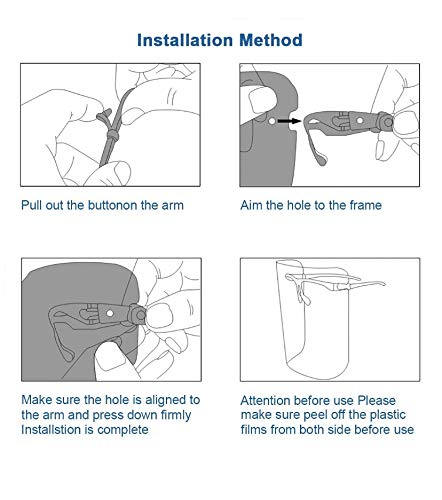 Installation Method

Pull out the buttonon the arm

Aim the hole to the frame

Make sure the hole is aligned to the arm and press down firmly Installstion is complete

Attention before use Please make sure peel off the plastic films from both side before use