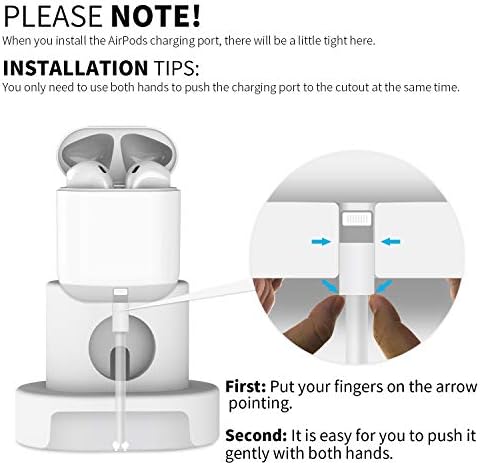 PLEASE NOTE!
When you install the AirPods charging port, there will be a little tight here.

INSTALLATION TIPS:
You only need to use both hands to push the charging port to the cutout at the same time.

First: Put your fingers on the arrow pointing.

Second: It is easy for you to push it gently with both hands.